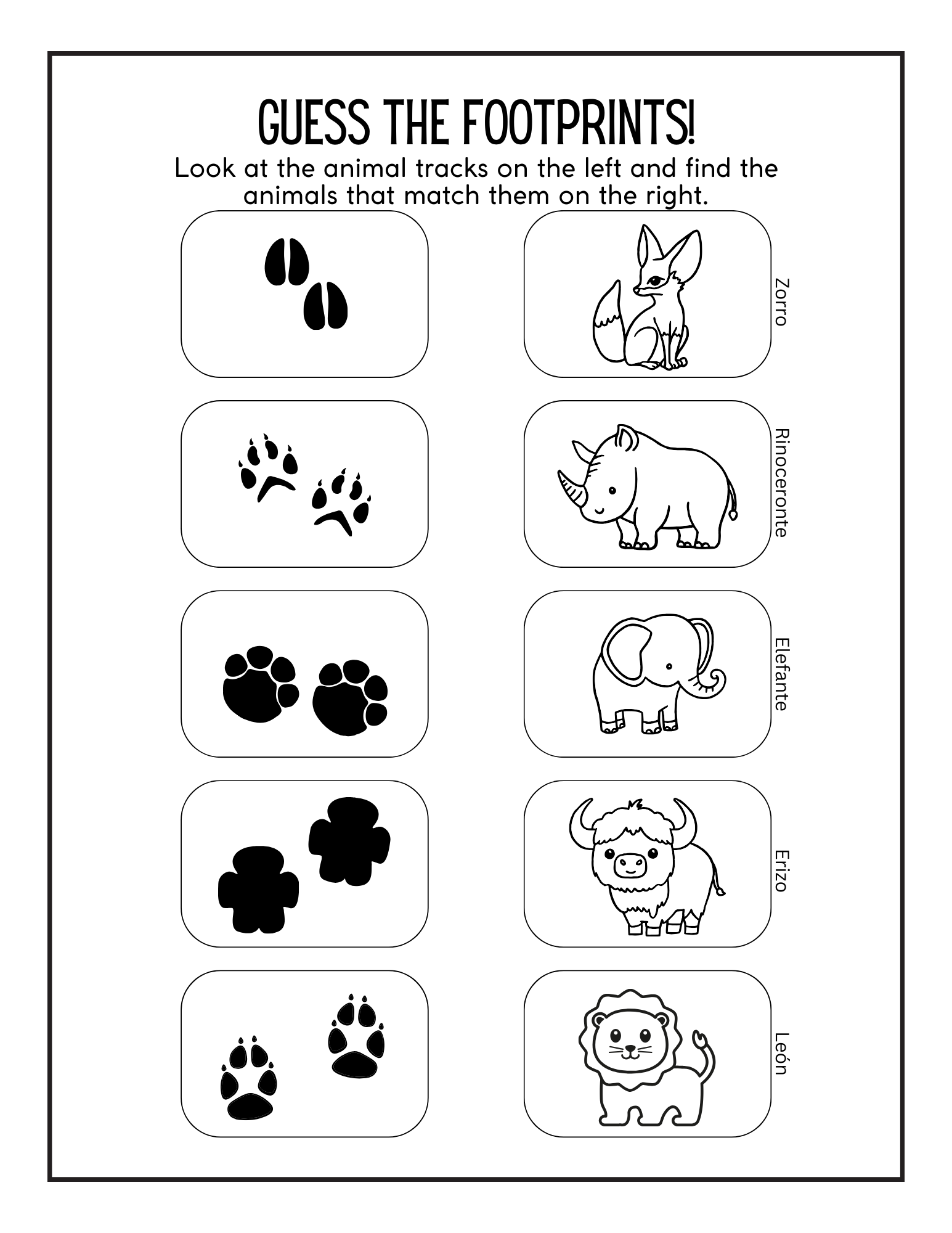 GUESS THE FOOTPRINTS!

Look at the animal tracks on the left and find the animals that match them on the right.

Zorro

Rinoceronte

Elefante

Erizo

León