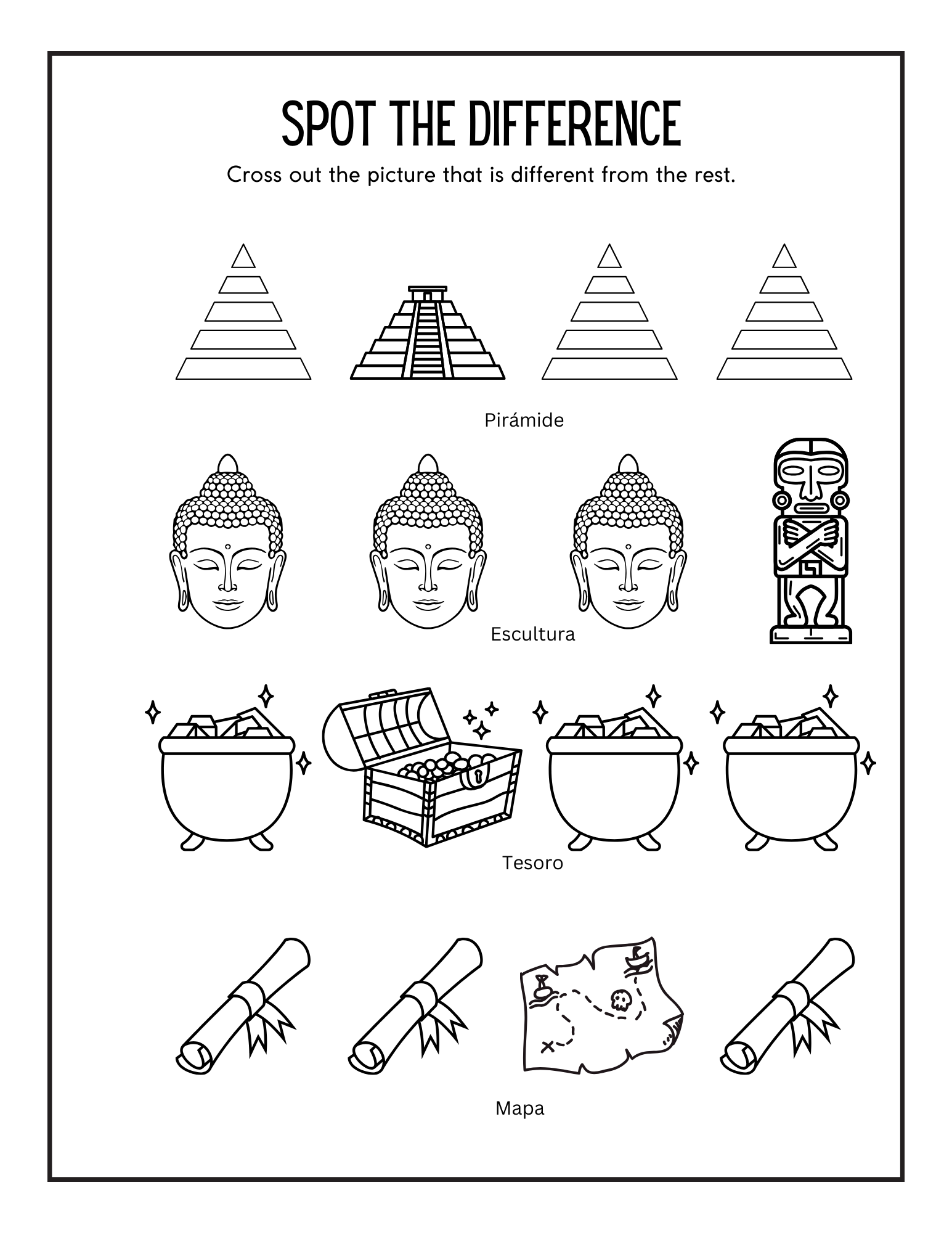 SPOT THE DIFFERENCE

Cross out the picture that is different from the rest.

Pirámide

Escultura

Tesoro

Mapa