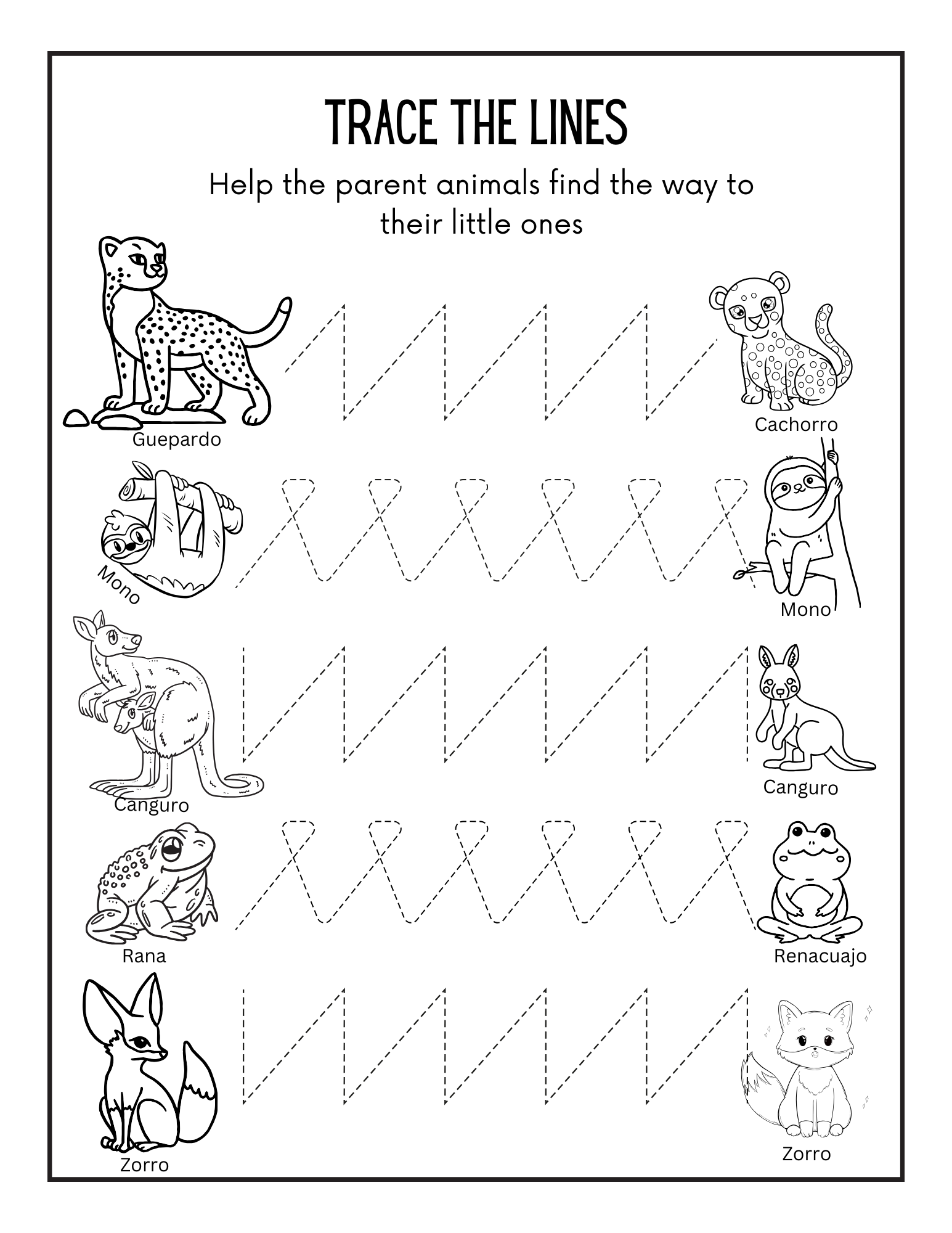 TRACE THE LINES

Help the parent animals find the way to their little ones

Guepardo

Cachorro

Mono

Mono

Canguro

Canguro

Rana

Renacuajo

Zorro

Zorro