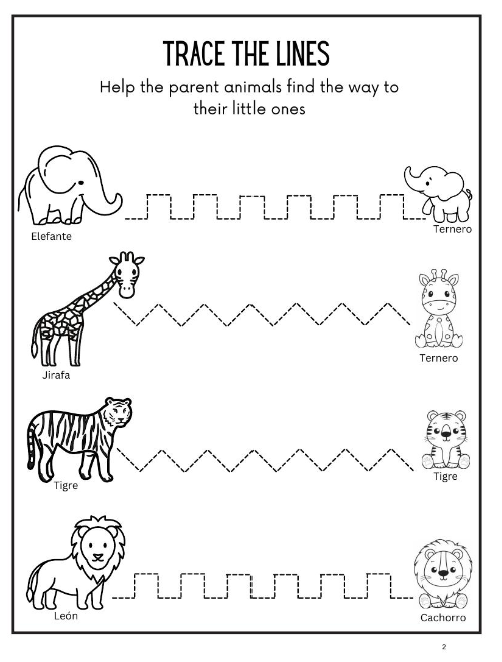 TRACE THE LINES

Help the parent animals find the way to their little ones

Elefante

Ternero

Jirafa

Ternero

Tigre

Tigre

León

Cachorro

2